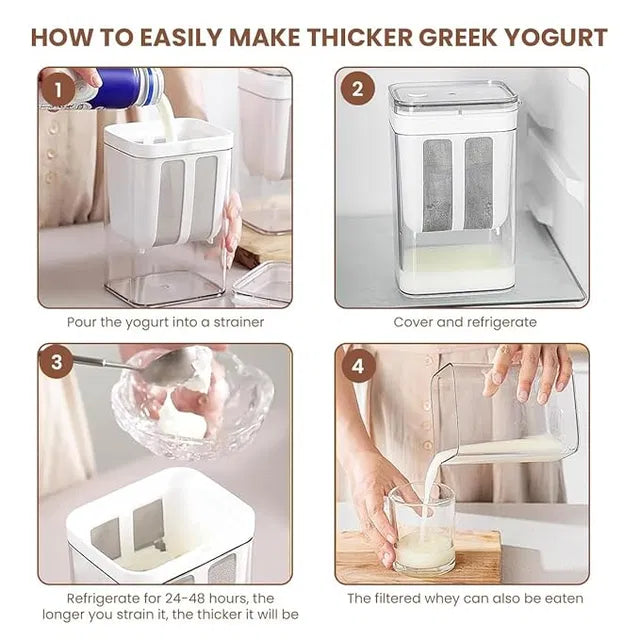 HOW TO EASILY MAKE THICKER GREEK YOGURT

1

Pour the yogurt into a strainer

2

Cover and refrigerate

3

Refrigerate for 24-48 hours, the longer you strain it, the thicker it will be

4

The filtered whey can also be eaten